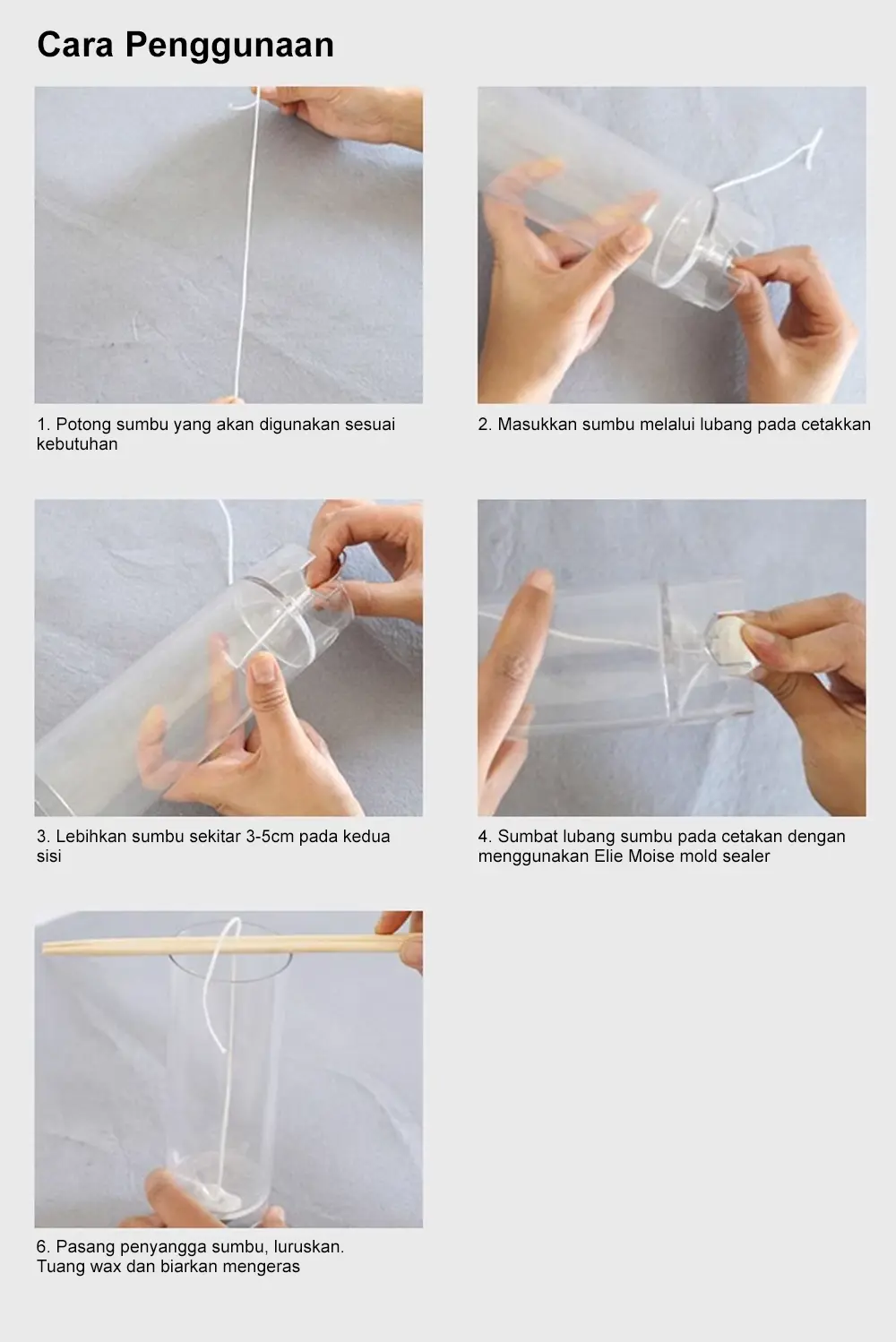 Cara Penggunaan

1. Potong sumbu yang akan digunakan sesuai kebutuhan

2. Masukkan sumbu melalui lubang pada cetakkan

3. Lebihkan sumbu sekitar 3-5cm pada kedua sisi

4. Sumbat lubang sumbu pada cetakan dengan menggunakan Elie Moise mold sealer

6. Pasang penyangga sumbu, luruskan.
Tuang wax dan biarkan mengeras